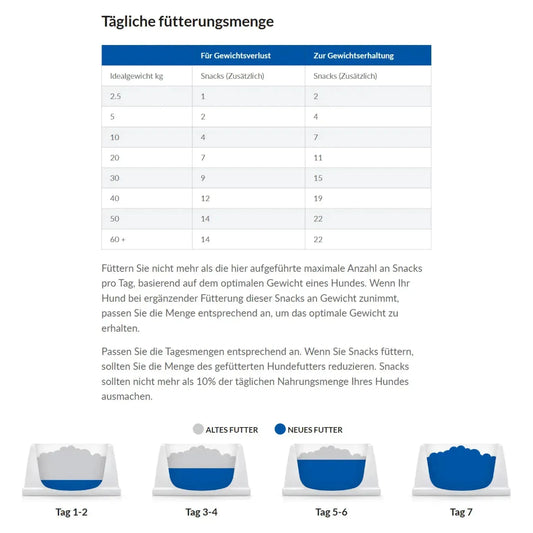 Tägliche fütterungsmenge

| | Für Gewichtsverlust | Zur Gewichtserhaltung |
|---|---|---|
| Idealgewicht kg | Snacks (Zusätzlich) | Snacks (Zusätzlich) |
| 2.5 | 1 | 2 |
| 5 | 2 | 4 |
| 10 | 4 | 7 |
| 20 | 7 | 11 |
| 30 | 9 | 15 |
| 40 | 12 | 19 |
| 50 | 14 | 22 |
| 60 + | 14 | 22 |

Füttern Sie nicht mehr als die hier aufgeführte maximale Anzahl an Snacks pro Tag, basierend auf dem optimalen Gewicht eines Hundes. Wenn Ihr Hund bei ergänzender Fütterung dieser Snacks an Gewicht zunimmt, passen Sie die Menge entsprechend an, um das optimale Gewicht zu erhalten.

Passen Sie die Tagesmengen entsprechend an. Wenn Sie Snacks füttern, sollten Sie die Menge des gefütterten Hundefutters reduzieren. Snacks sollten nicht mehr als 10% der täglichen Nahrungsmenge Ihres Hundes ausmachen.

ALTES FUTTER
NEUES FUTTER

Tag 1-2
Tag 3-4
Tag 5-6
Tag 7