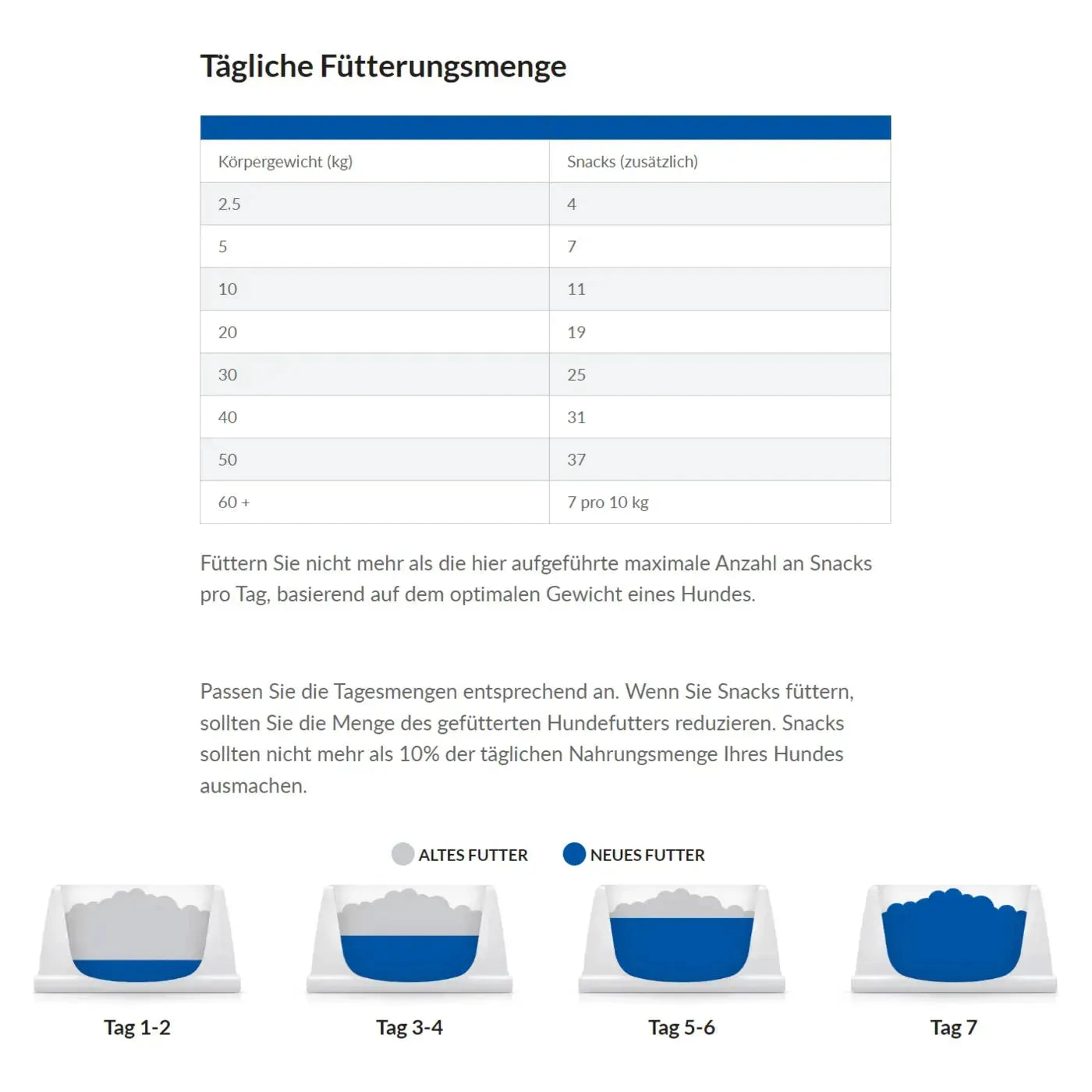 Tägliche Fütterungsmenge

| Körpergewicht (kg) | Snacks (zusätzlich) |
|---|---|
| 2.5 | 4 |
| 5 | 7 |
| 10 | 11 |
| 20 | 19 |
| 30 | 25 |
| 40 | 31 |
| 50 | 37 |
| 60 + | 7 pro 10 kg |

Füttern Sie nicht mehr als die hier aufgeführte maximale Anzahl an Snacks pro Tag, basierend auf dem optimalen Gewicht eines Hundes.

Passen Sie die Tagesmengen entsprechend an. Wenn Sie Snacks füttern, sollten Sie die Menge des gefütterten Hundefutters reduzieren. Snacks sollten nicht mehr als 10% der täglichen Nahrungsmenge Ihres Hundes ausmachen.

ALTES FUTTER NEUES FUTTER

Tag 1-2

Tag 3-4

Tag 5-6

Tag 7