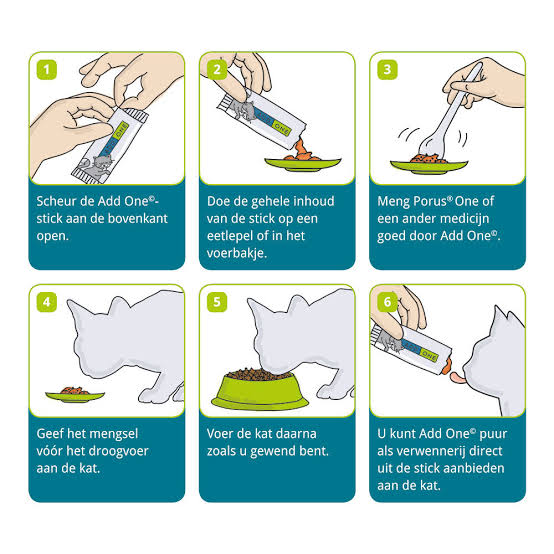 1

ADD ONE

Scheur de Add One©-stick aan de bovenkant open.

2

ADD ONE

Doe de gehele inhoud van de stick op een eetlepel of in het voerbakje.

3

Meng Porus® One of een ander medicijn goed door Add One©.

4

Geef het mengsel vóór het droogvoer aan de kat.

5

Voer de kat daarna zoals u gewend bent.

6

ADD ONE

U kunt Add One© puur als verwennerij direct uit de stick aanbieden aan de kat.