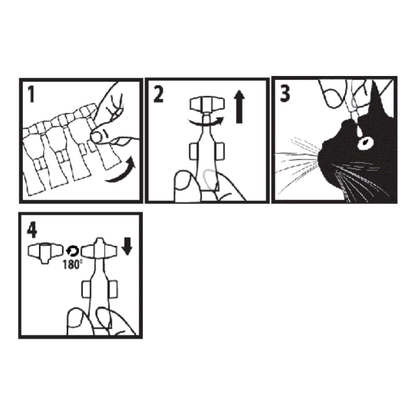 1

2

3

4

180°